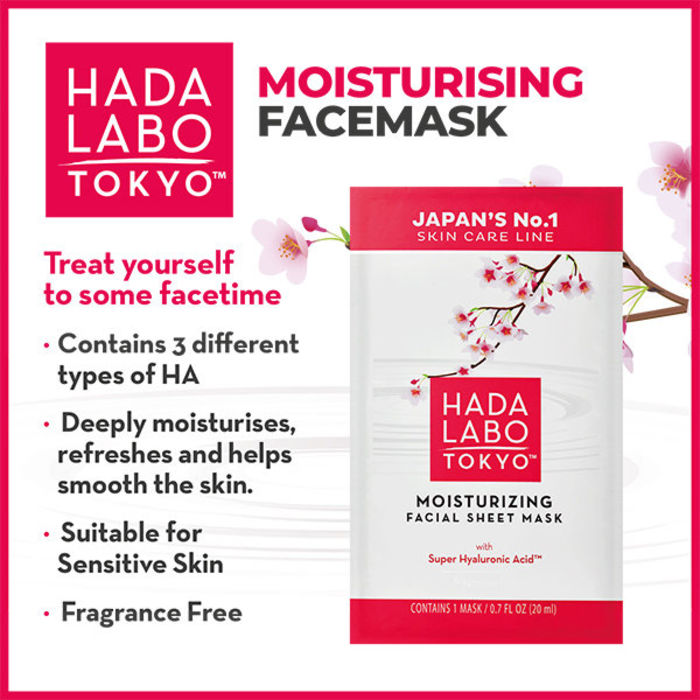 HADA LABO TOKYO™

MOISTURISING FACEMASK

Treat yourself to some facetime

• Contains 3 different types of HA

• Deeply moisturises, refreshes and helps smooth the skin.

• Suitable for Sensitive Skin

• Fragrance Free

JAPAN'S No.1
SKIN CARE LINE

HADA LABO TOKYO™

MOISTURIZING
FACIAL SHEET MASK

with
Super Hyaluronic Acid™

CONTAINS 1 MASK / 0.7 FL OZ (20 ml)