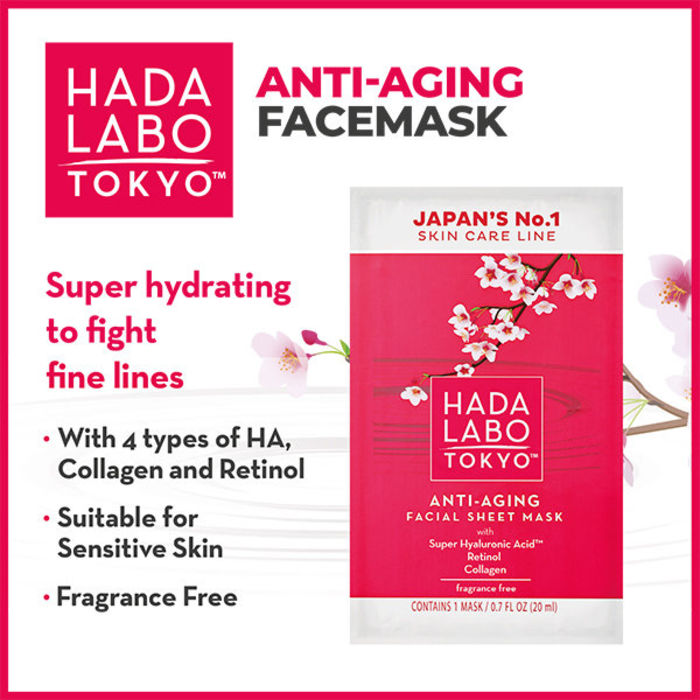 HADA LABO TOKYO™

ANTI-AGING FACEMASK

Super hydrating to fight fine lines

• With 4 types of HA, Collagen and Retinol

• Suitable for Sensitive Skin

• Fragrance Free

JAPAN'S No.1
SKIN CARE LINE

HADA LABO TOKYO™

ANTI-AGING
FACIAL SHEET MASK
with
Super Hyaluronic Acid™
Retinol
Collagen

fragrance free

CONTAINS 1 MASK / 0.7 FL OZ (20 ml)